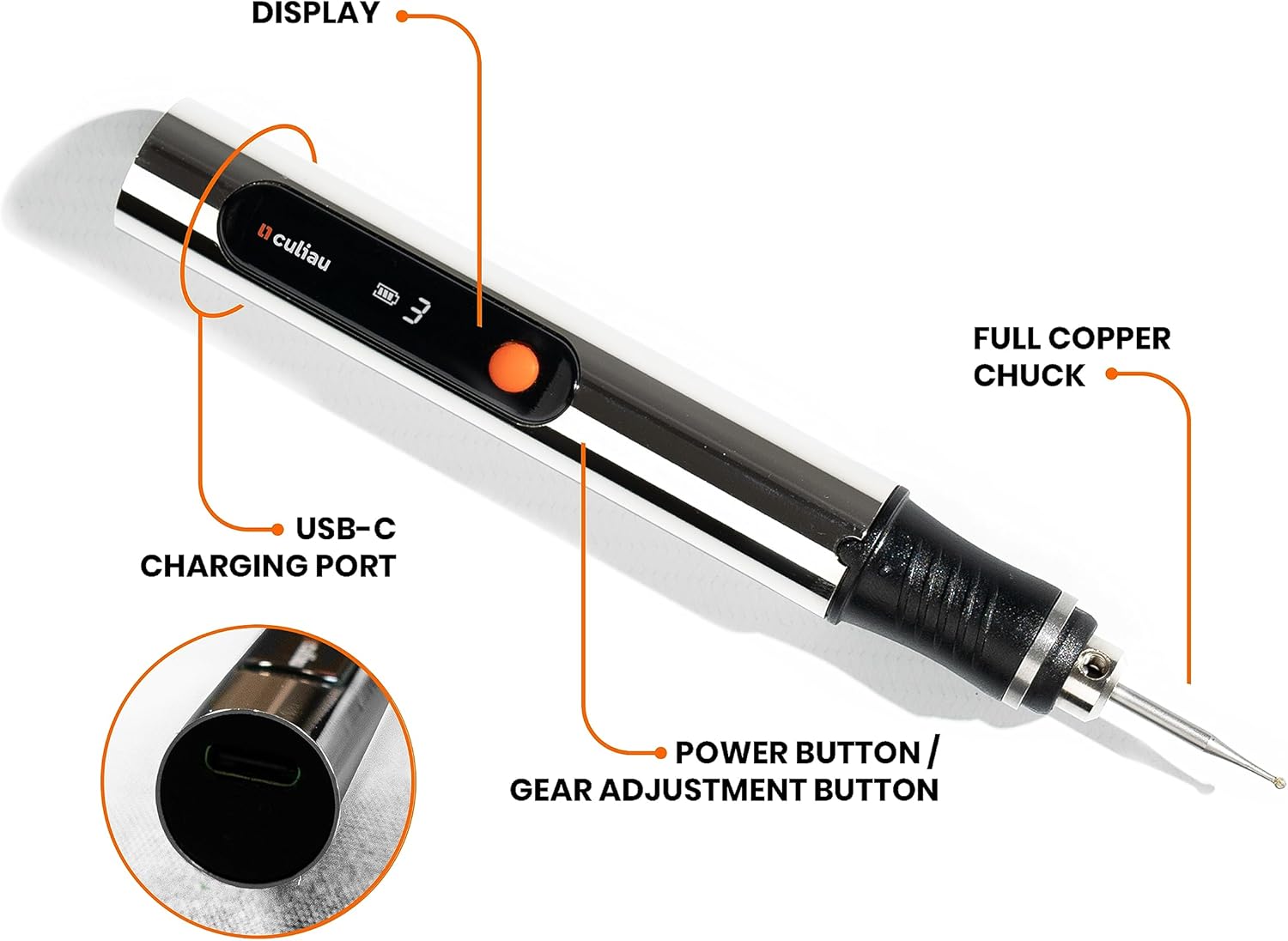 DISPLAY

culiau

3

FULL COPPER CHUCK

USB-C CHARGING PORT

POWER BUTTON / GEAR ADJUSTMENT BUTTON