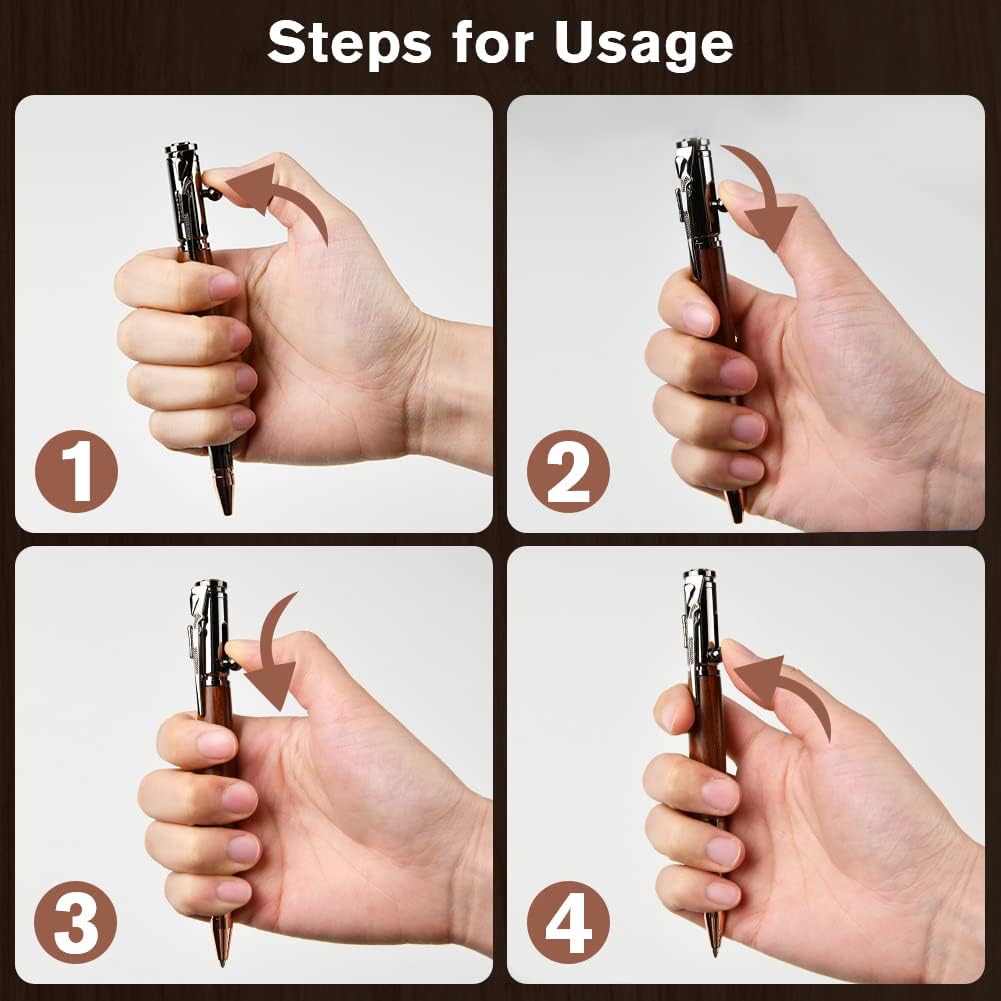 Steps for Usage

1

2

3

4