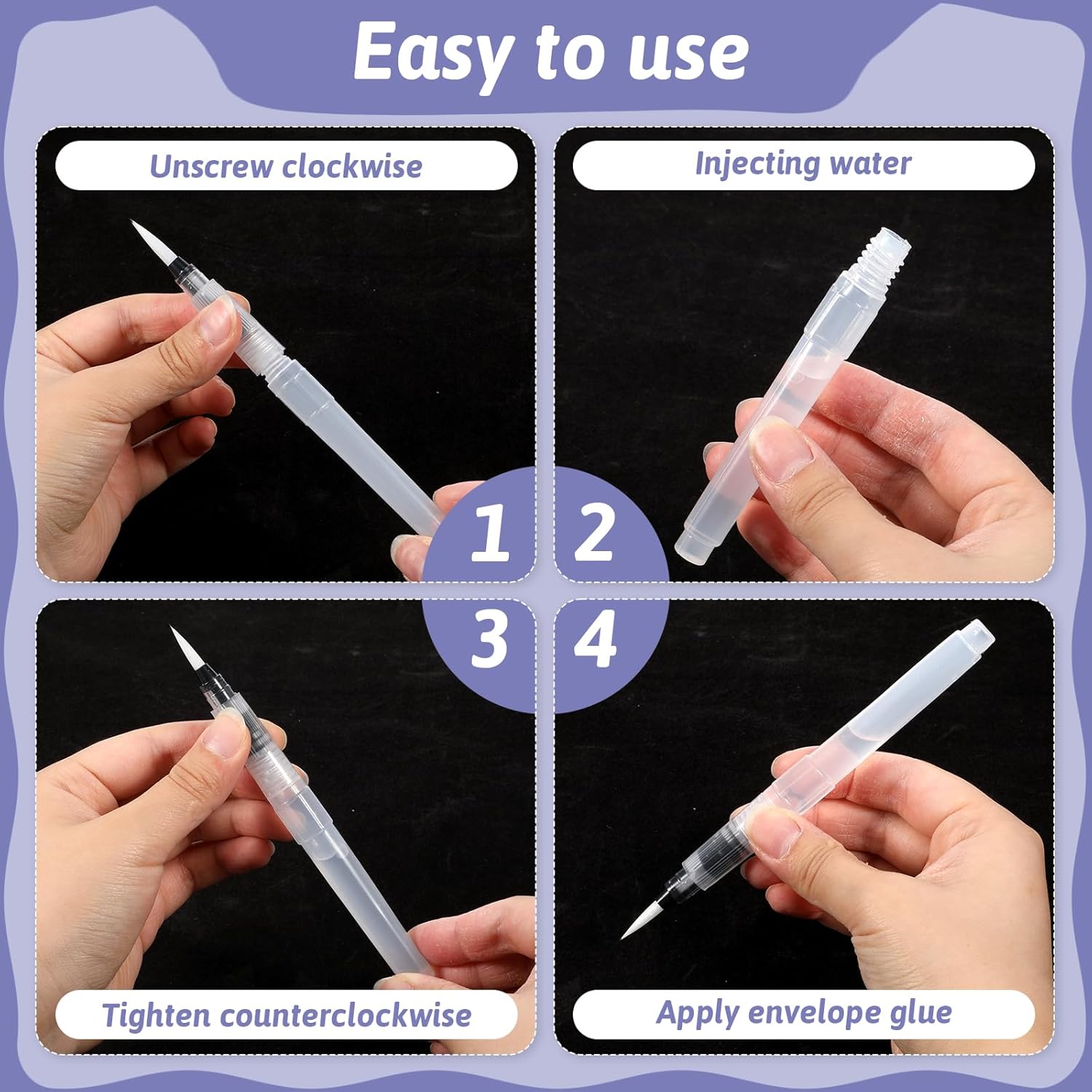 Easy to use

Unscrew clockwise

Injecting water

1

2

3

4

Tighten counterclockwise

Apply envelope glue