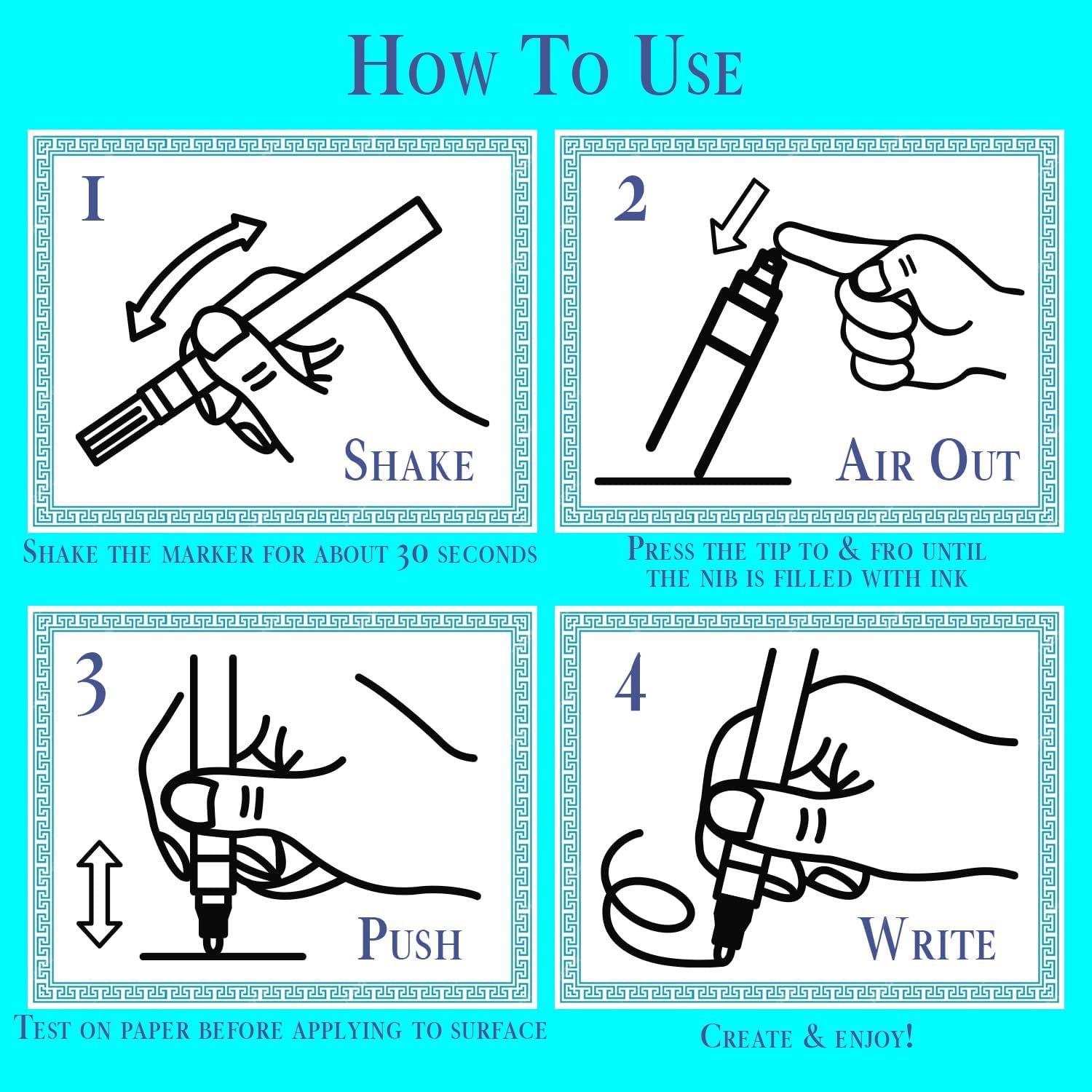 How To Use

1

Shake

Shake the marker for about 30 seconds

2

Air Out

Press the tip to & fro until the nib is filled with ink

3

Push

Test on paper before applying to surface

4

Write

Create & enjoy!