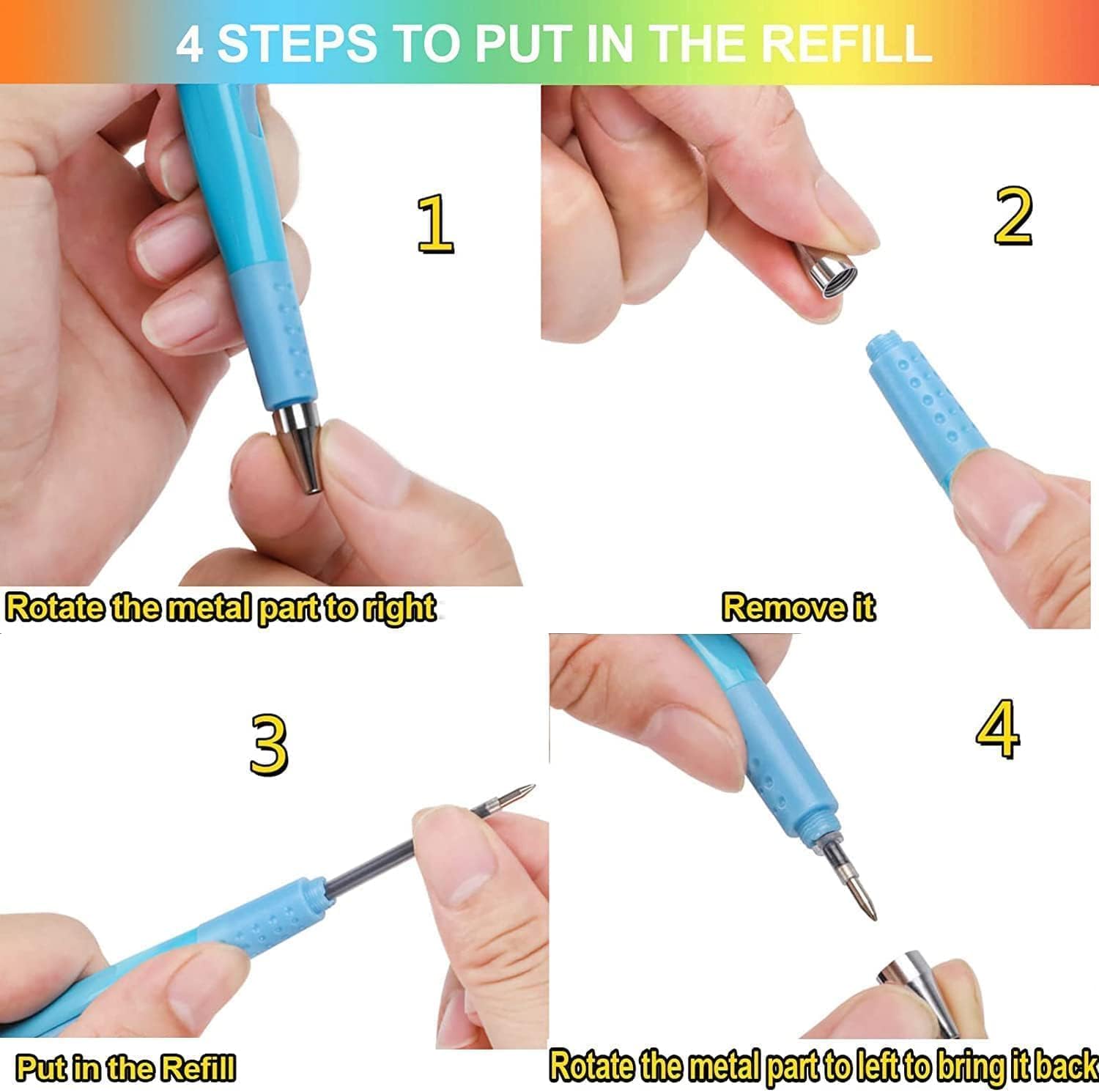 4 STEPS TO PUT IN THE REFILL

1

Rotate the metal part to right

2

Remove it

3

Put in the Refill

4

Rotate the metal part to left to bring it back