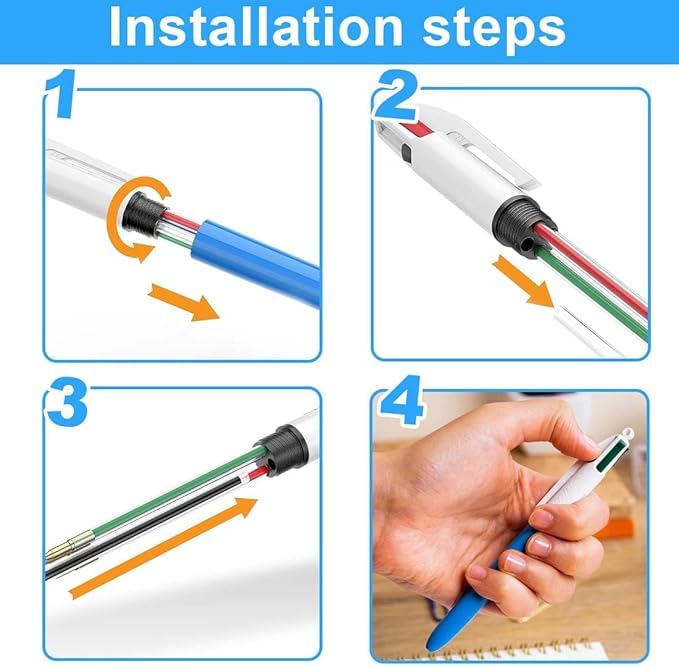 Installation steps

1

2

3

4